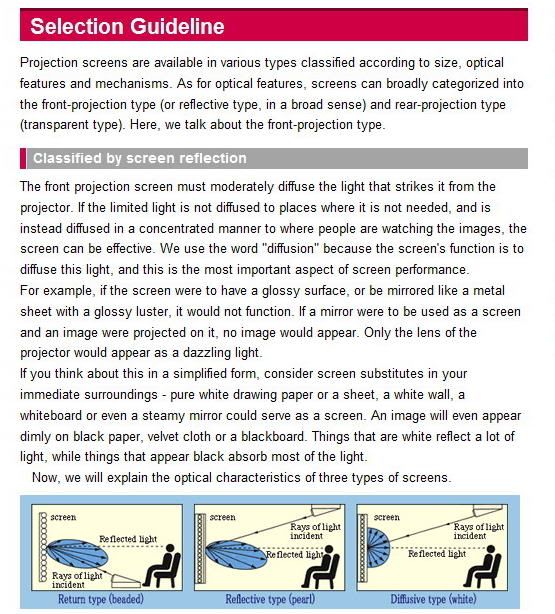 Selection Guideline

Projection screens are available in various types classified according to size, optical features and mechanisms. As for optical features, screens can broadly categorized into the front-projection type (or reflective type, in a broad sense) and rear-projection type (transparent type). Here, we talk about the front-projection type.

Classified by screen reflection

The front projection screen must moderately diffuse the light that strikes it from the projector. If the limited light is not diffused to places where it is not needed, and is instead diffused in a concentrated manner to where people are watching the images, the screen can be effective. We use the word "diffusion" because the screen's function is to diffuse this light, and this is the most important aspect of screen performance.
For example, if the screen were to have a glossy surface, or be mirrored like a metal sheet with a glossy luster, it would not function. If a mirror were to be used as a screen and an image were projected on it, no image would appear. Only the lens of the projector would appear as a dazzling light.
If you think about this in a simplified form, consider screen substitutes in your immediate surroundings - pure white drawing paper or a sheet, a white wall, a whiteboard or even a steamy mirror could serve as a screen. An image will even appear dimly on black paper, velvet cloth or a blackboard. Things that are white reflect a lot of light, while things that appear black absorb most of the light.
Now, we will explain the optical characteristics of three types of screens.

screen
Reflected light
Rays of light incident
Return type (beaded)

screen
Rays of light incident
Reflected light
Reflective type (pearl)

screen
Rays of light incident
Reflected light
Diffusive type (white)